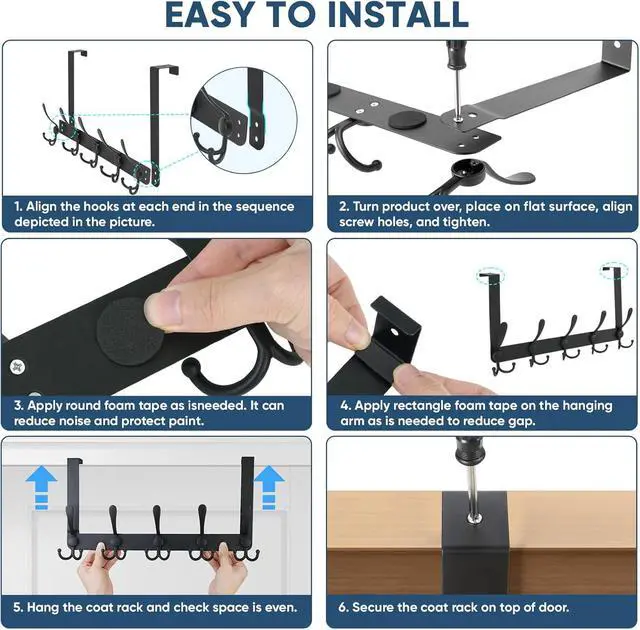 EASY TO INSTALL

1. Align the hooks at each end in the sequence depicted in the picture.

2. Turn product over, place on flat surface, align screw holes, and tighten.

3. Apply round foam tape as isneeded. It can reduce noise and protect paint.

4. Apply rectangle foam tape on the hanging arm as is needed to reduce gap.

5. Hang the coat rack and check space is even.

6. Secure the coat rack on top of door.