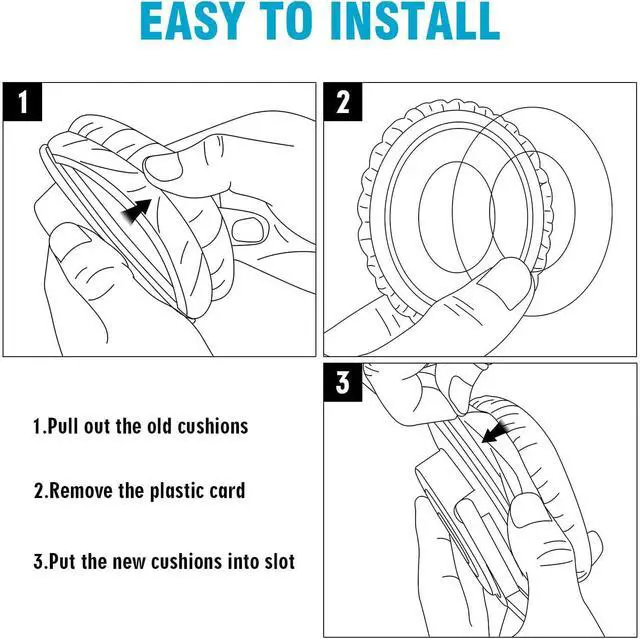 EASY TO INSTALL

1

2

3

1.Pull out the old cushions

2.Remove the plastic card

3.Put the new cushions into slot