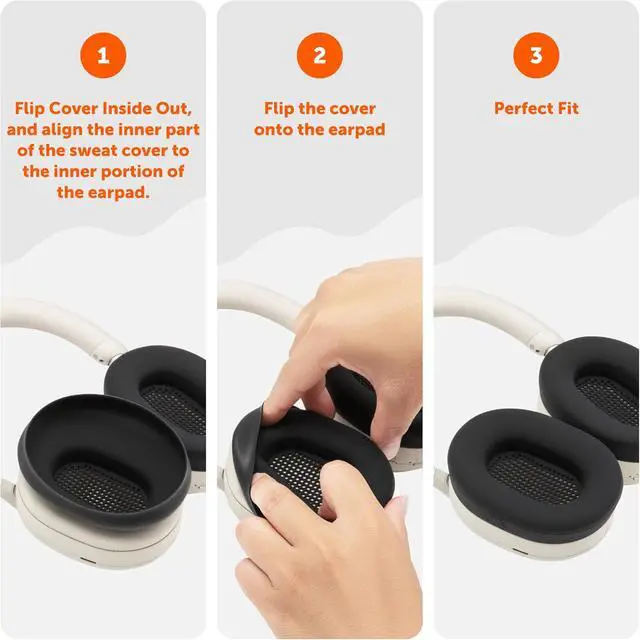 1

Flip Cover Inside Out, and align the inner part of the sweat cover to the inner portion of the earpad.

2

Flip the cover onto the earpad

3

Perfect Fit