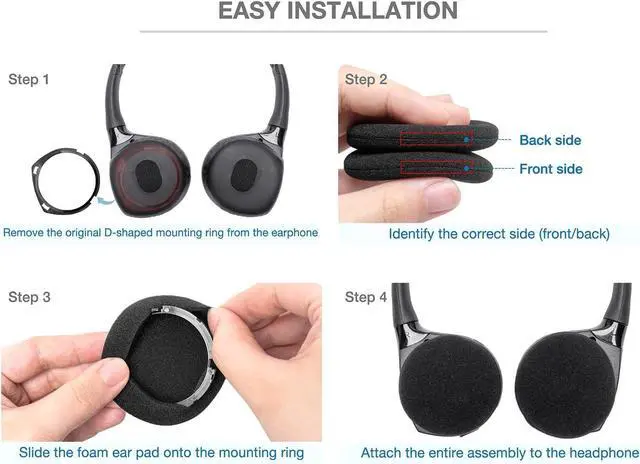 EASY INSTALLATION

Step 1

Remove the original D-shaped mounting ring from the earphone

Step 2

Back side

Front side

Identify the correct side (front/back)

Step 3

Slide the foam ear pad onto the mounting ring

Step 4

Attach the entire assembly to the headphone