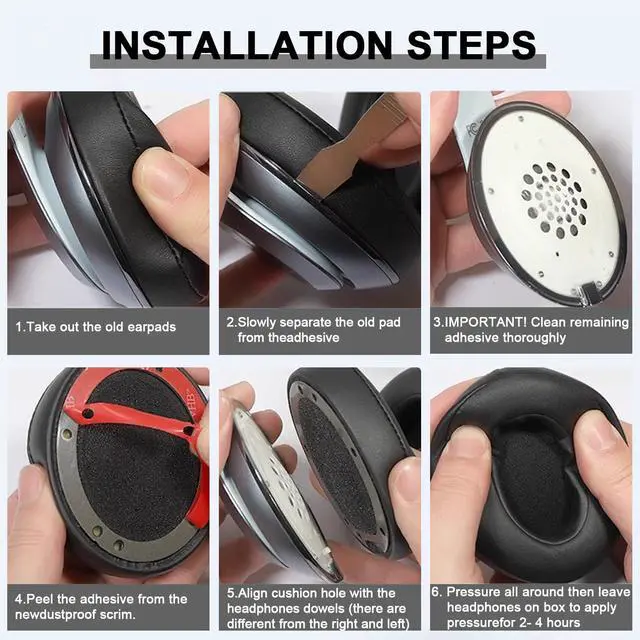 INSTALLATION STEPS

1.Take out the old earpads

2.Slowly separate the old pad from theadhesive

3.IMPORTANT! Clean remaining adhesive thoroughly

4.Peel the adhesive from the newdustproof scrim.

5.Align cushion hole with the headphones dowels (there are different from the right and left)

6. Pressure all around then leave headphones on box to apply pressurefor 2- 4 hours