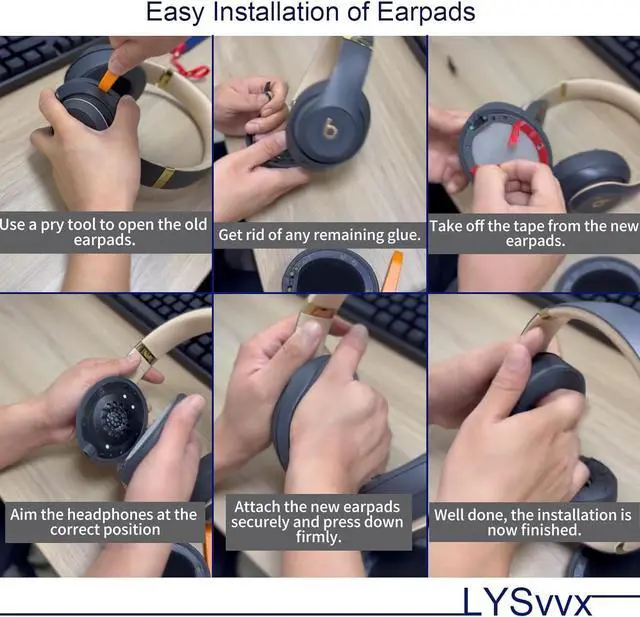 Easy Installation of Earpads

Use a pry tool to open the old earpads.

Get rid of any remaining glue.

Take off the tape from the new earpads.

Aim the headphones at the correct position

Attach the new earpads securely and press down firmly.

Well done, the installation is now finished.

LYSvvx