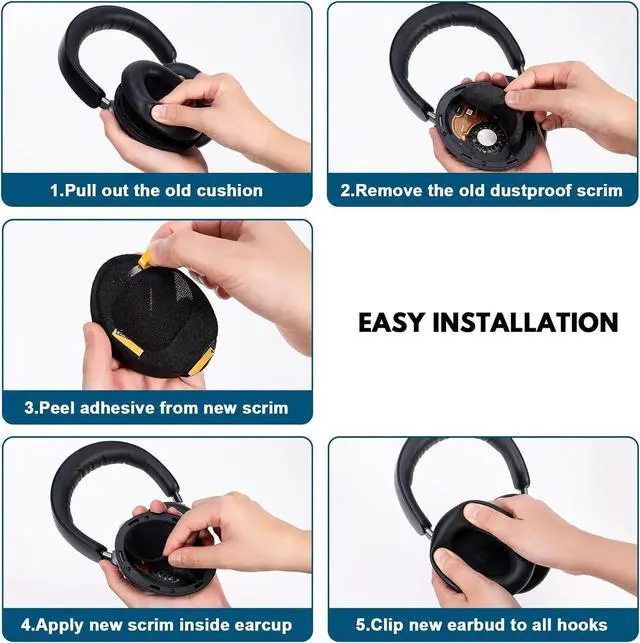 1.Pull out the old cushion

2.Remove the old dustproof scrim

3.Peel adhesive from new scrim

EASY INSTALLATION

4.Apply new scrim inside earcup

5.Clip new earbud to all hooks