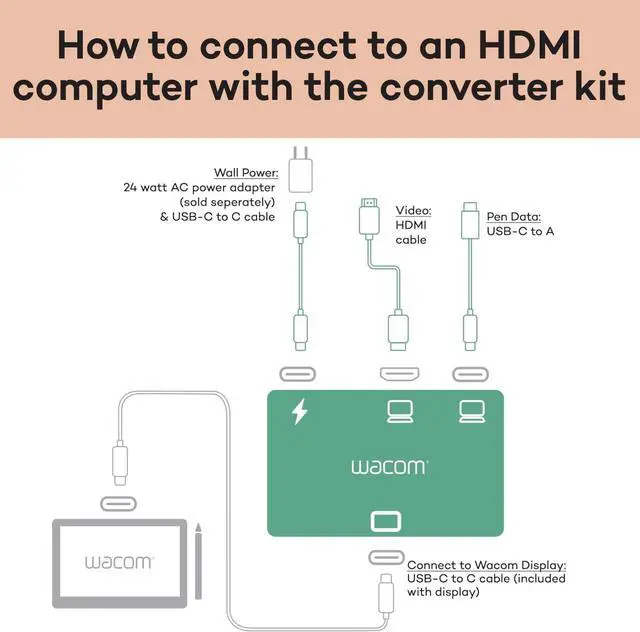 How to connect to an HDMI computer with the converter kit

Wall Power:
24 watt AC power adapter (sold seperately) & USB-C to C cable

Video:
HDMI cable

Pen Data:
USB-C to A

wacom

wacom

Connect to Wacom Display:
USB-C to C cable (included with display)