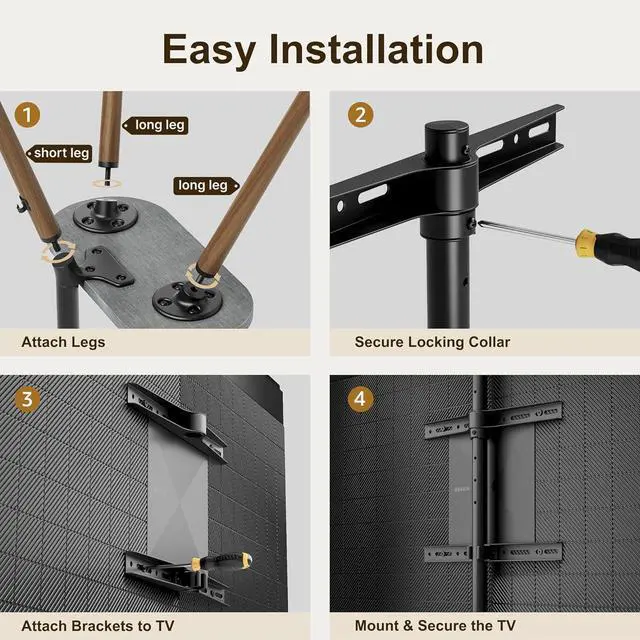 Easy Installation

1

long leg

short leg

long leg

Attach Legs

2

Secure Locking Collar

3

Attach Brackets to TV

4

Mount & Secure the TV