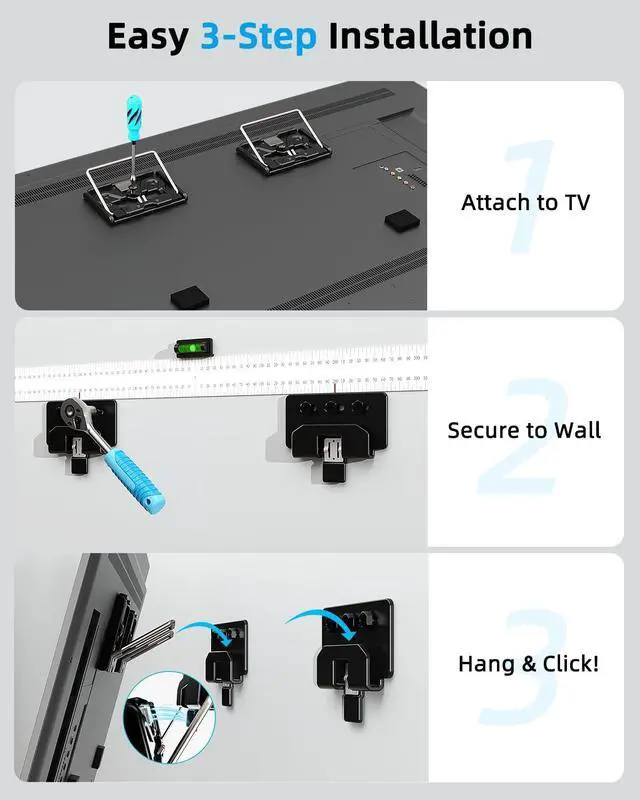 Easy 3-Step Installation

1

Attach to TV

2

Secure to Wall

3

Hang & Click!