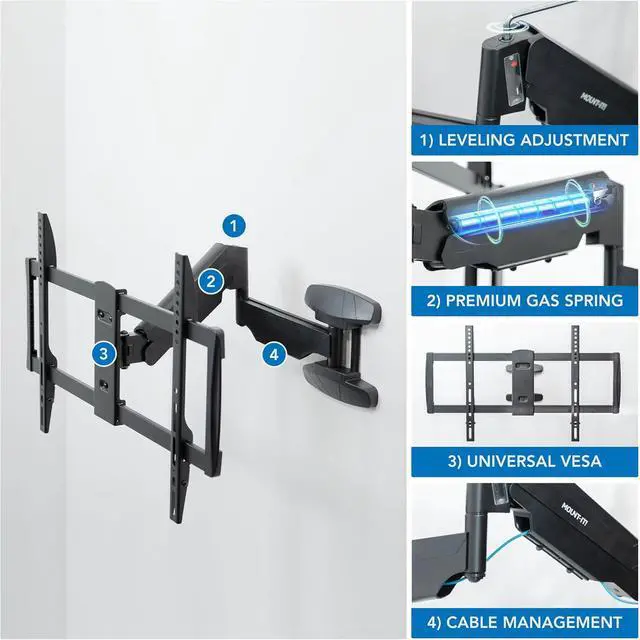 1
2
3
4

MOUNT-IT!
1) LEVELING ADJUSTMENT

2) PREMIUM GAS SPRING

3) UNIVERSAL VESA

MOUNT-IT!
4) CABLE MANAGEMENT