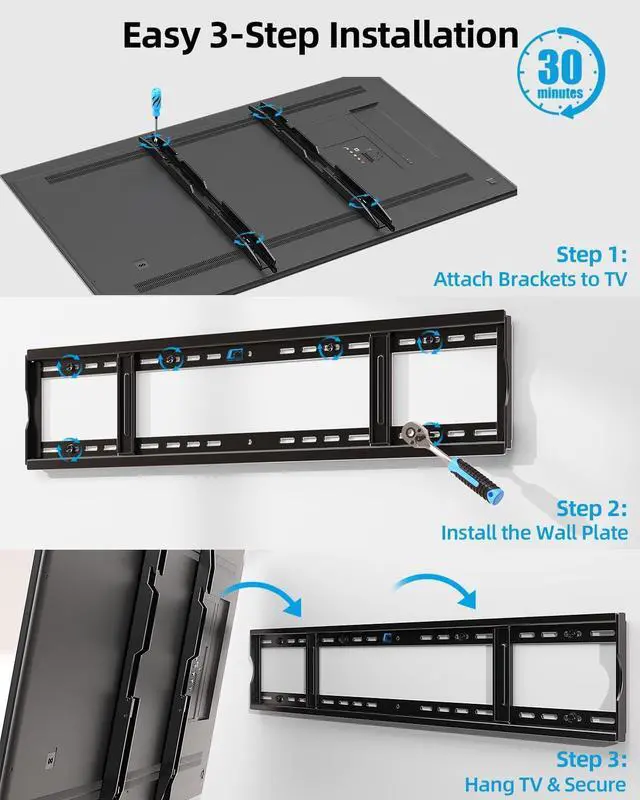 Easy 3-Step Installation

30 minutes

Step 1:
Attach Brackets to TV

Step 2:
Install the Wall Plate

Step 3:
Hang TV & Secure