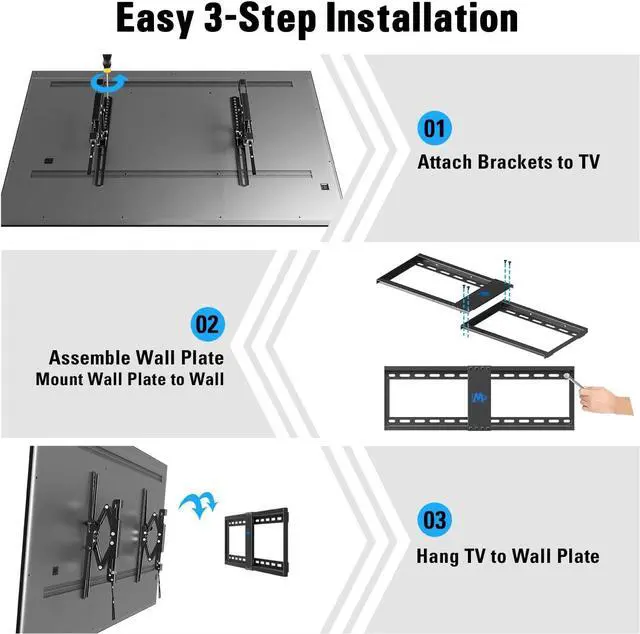 Easy 3-Step Installation

01
Attach Brackets to TV

02
Assemble Wall Plate
Mount Wall Plate to Wall

MP

03
Hang TV to Wall Plate