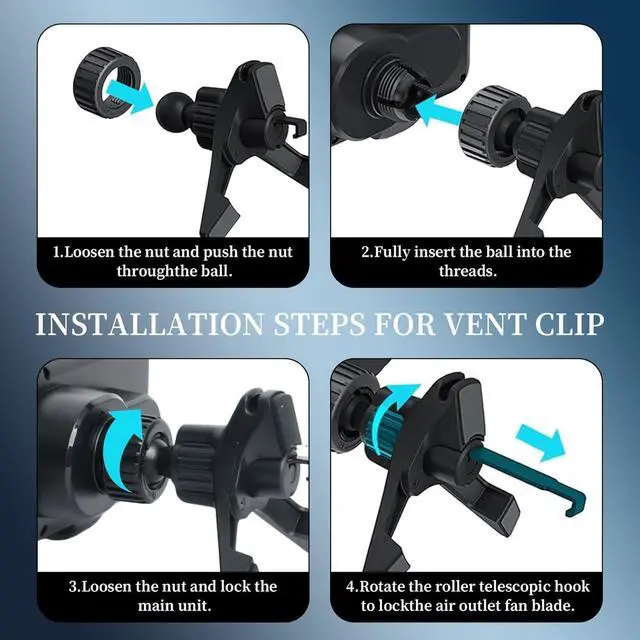 1.Loosen the nut and push the nut throughthe ball.

2.Fully insert the ball into the threads.

INSTALLATION STEPS FOR VENT CLIP

3.Loosen the nut and lock the main unit.

4.Rotate the roller telescopic hook to lockthe air outlet fan blade.