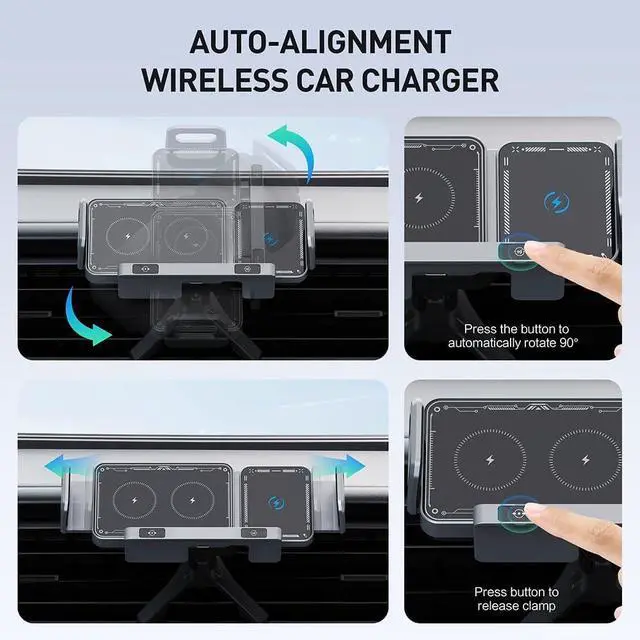 AUTO-ALIGNMENT
WIRELESS CAR CHARGER

Press the button to automatically rotate 90°

Press button to release clamp