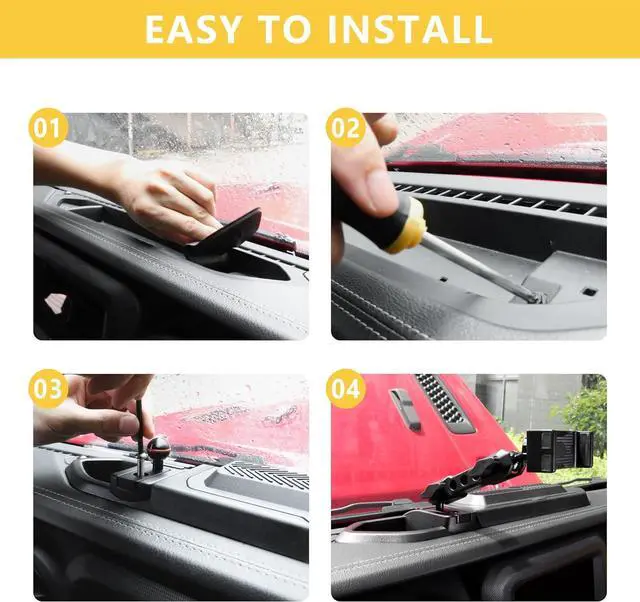 EASY TO INSTALL

01

02

03

04