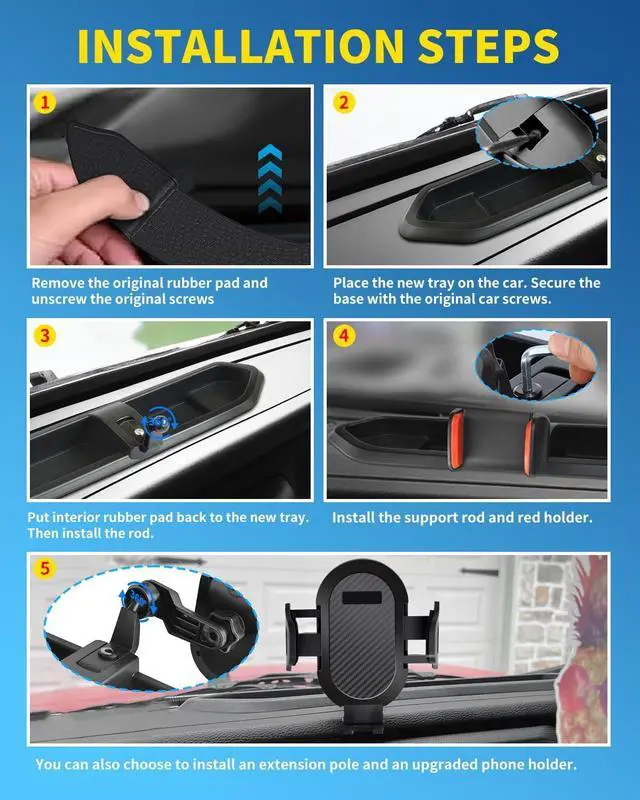 INSTALLATION STEPS

1

Remove the original rubber pad and unscrew the original screws

2

Place the new tray on the car. Secure the base with the original car screws.

3

Put interior rubber pad back to the new tray. Then install the rod.

4

Install the support rod and red holder.

5

You can also choose to install an extension pole and an upgraded phone holder.