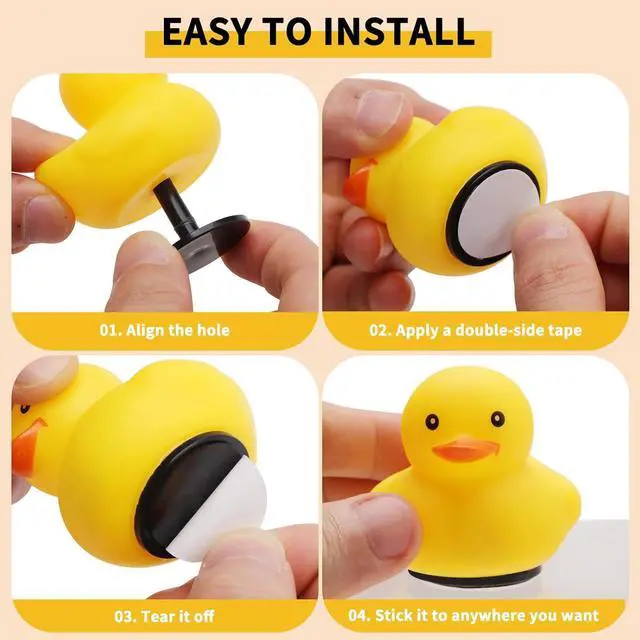 EASY TO INSTALL

01. Align the hole

02. Apply a double-side tape

03. Tear it off

04. Stick it to anywhere you want