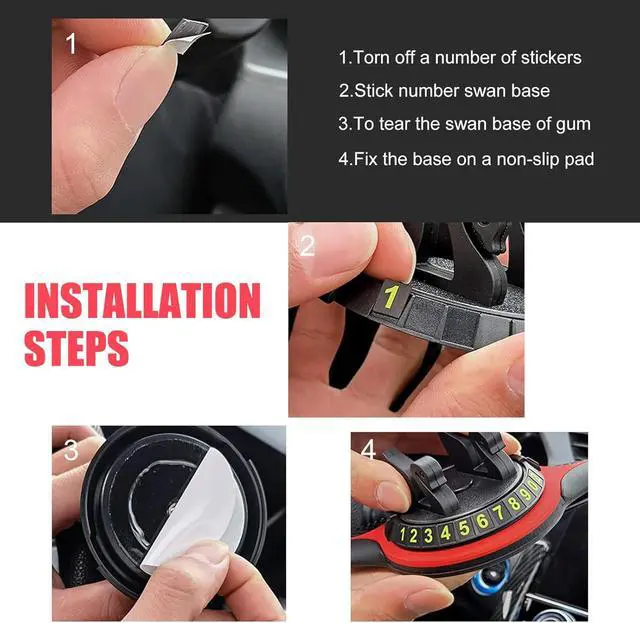 1

1.Torn off a number of stickers

2.Stick number swan base

3.To tear the swan base of gum

4.Fix the base on a non-slip pad

INSTALLATION STEPS

2

1

3

4

1 2 3 4 5 6 7 8 9 0