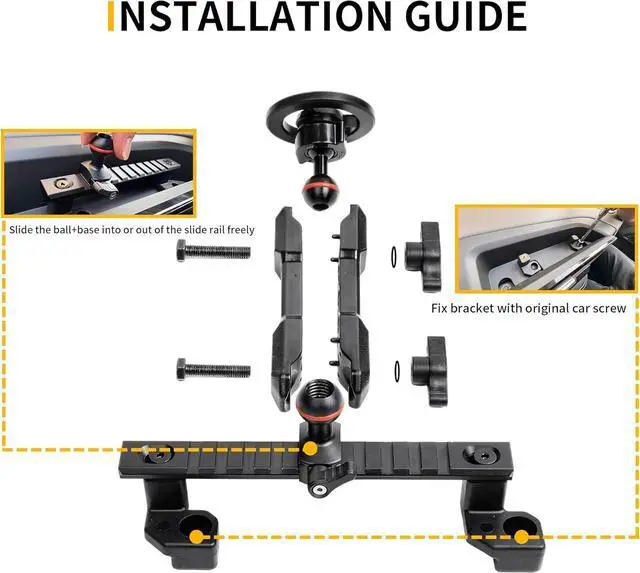 INSTALLATION GUIDE

Slide the ball+base into or out of the slide rail freely

Fix bracket with original car screw