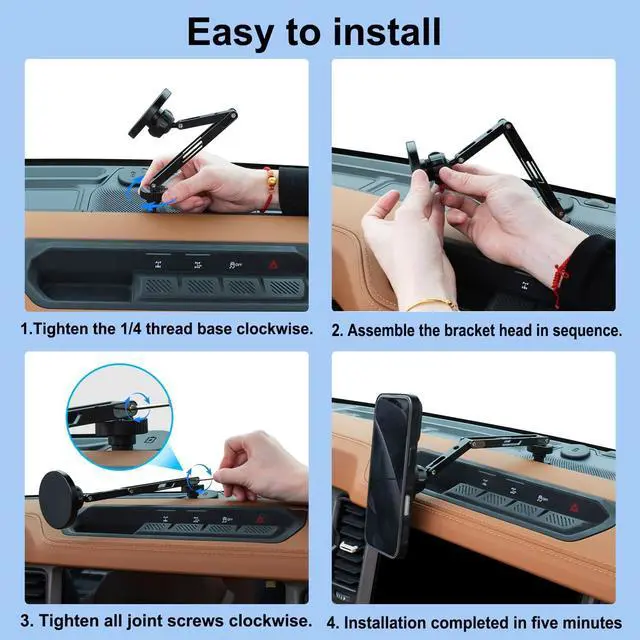 Easy to install

1.Tighten the 1/4 thread base clockwise.

2. Assemble the bracket head in sequence.

3. Tighten all joint screws clockwise.

4. Installation completed in five minutes