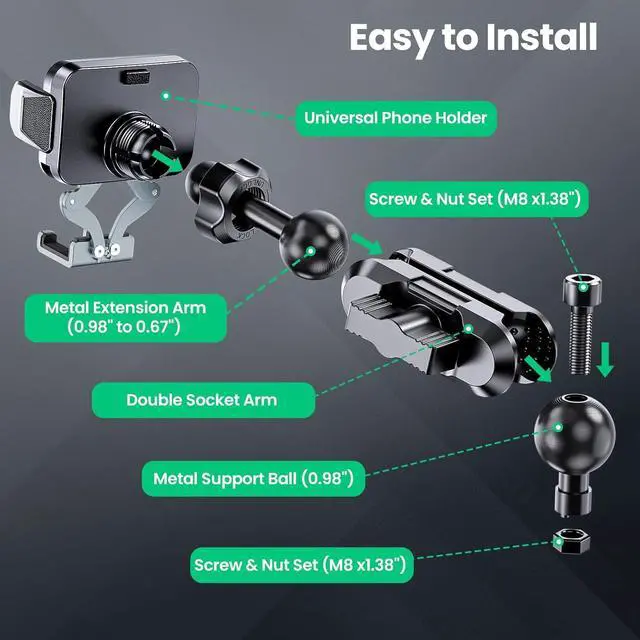 Easy to Install

Universal Phone Holder

Screw & Nut Set (M8 x1.38")

Metal Extension Arm (0.98" to 0.67")

Double Socket Arm

Metal Support Ball (0.98")

Screw & Nut Set (M8 x1.38")