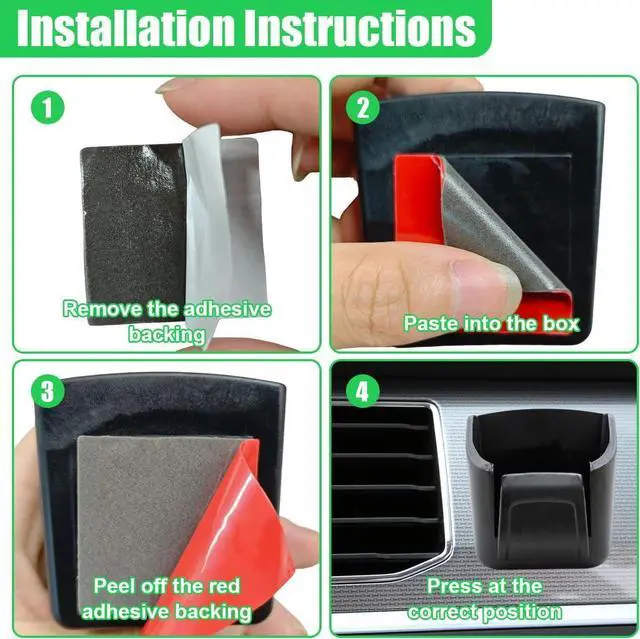 Installation Instructions

1

Remove the adhesive backing

2

Paste into the box

3

Peel off the red adhesive backing

4

Press at the correct position