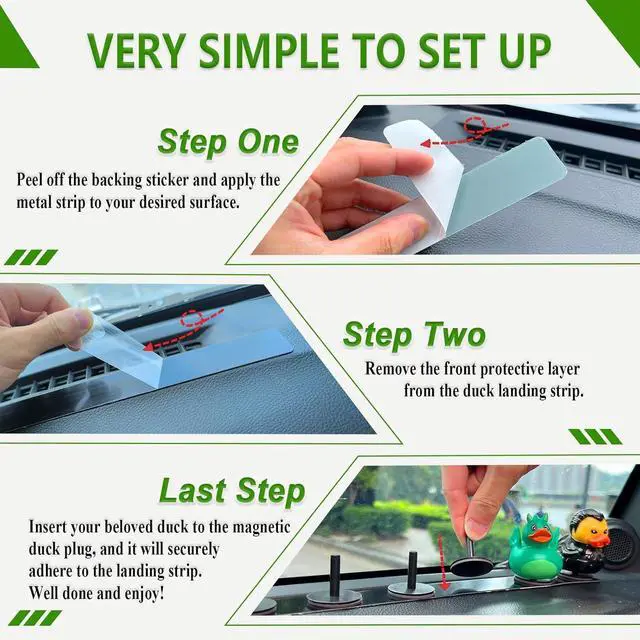 VERY SIMPLE TO SET UP

Step One

Peel off the backing sticker and apply the metal strip to your desired surface.

Step Two

Remove the front protective layer from the duck landing strip.

Last Step

Insert your beloved duck to the magnetic duck plug, and it will securely adhere to the landing strip.
Well done and enjoy!