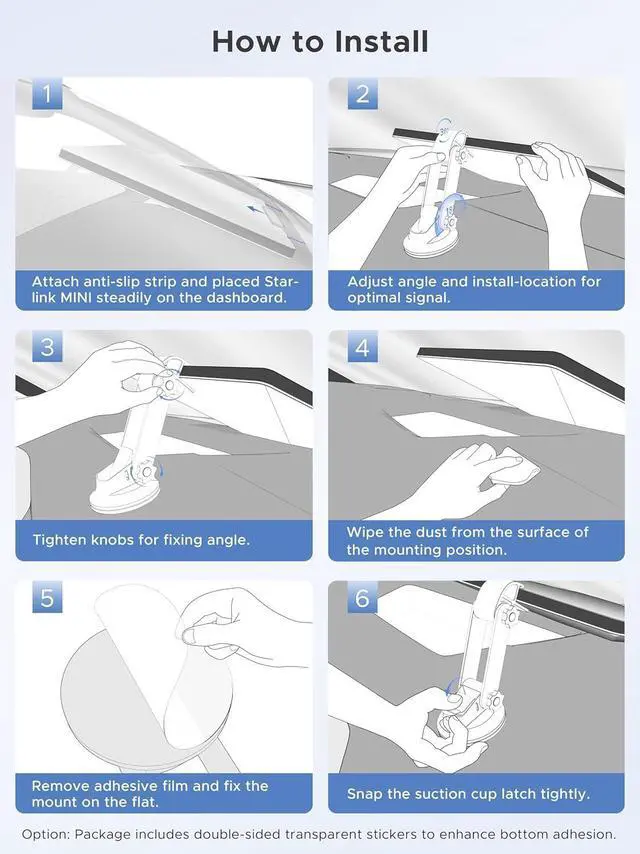 How to Install

1

Attach anti-slip strip and placed Starlink MINI steadily on the dashboard.

2

Adjust angle and install-location for optimal signal.

3

Tighten knobs for fixing angle.

4

Wipe the dust from the surface of the mounting position.

5

Remove adhesive film and fix the mount on the flat.

6

Snap the suction cup latch tightly.

Option: Package includes double-sided transparent stickers to enhance bottom adhesion.