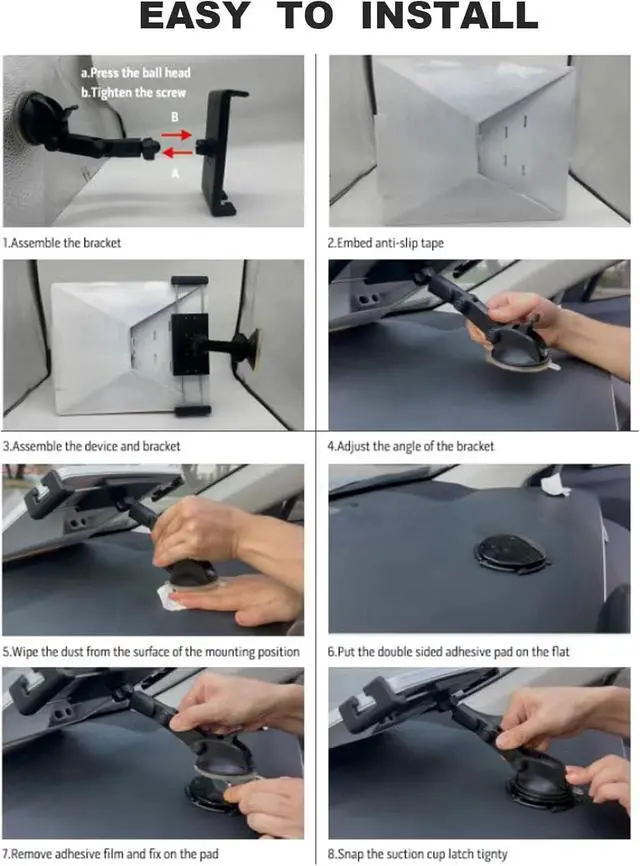 EASY TO INSTALL

a.Press the ball head
b.Tighten the screw
B
A

1.Assemble the bracket

2.Embed anti-slip tape

3.Assemble the device and bracket

4.Adjust the angle of the bracket

5.Wipe the dust from the surface of the mounting position

6.Put the double sided adhesive pad on the flat

7.Remove adhesive film and fix on the pad

8.Snap the suction cup latch tignty