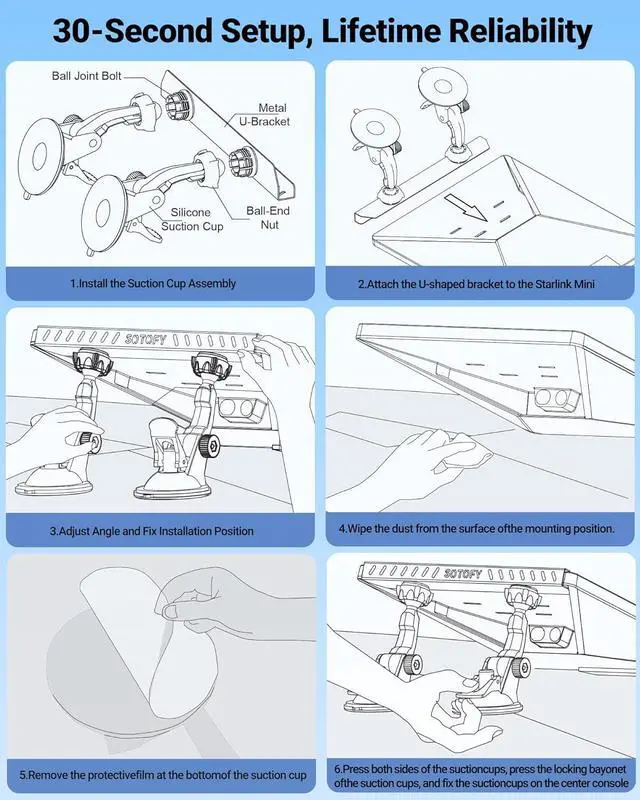 30-Second Setup, Lifetime Reliability

Ball Joint Bolt

Metal U-Bracket

Silicone Suction Cup

Ball-End Nut

1.Install the Suction Cup Assembly

2.Attach the U-shaped bracket to the Starlink Mini

SOTOFY

3.Adjust Angle and Fix Installation Position

4.Wipe the dust from the surface ofthe mounting position.

5.Remove the protectivefilm at the bottomof the suction cup

SOTOFY

6.Press both sides of the suctioncups, press the locking bayonet ofthe suction cups, and fix the suctioncups on the center console