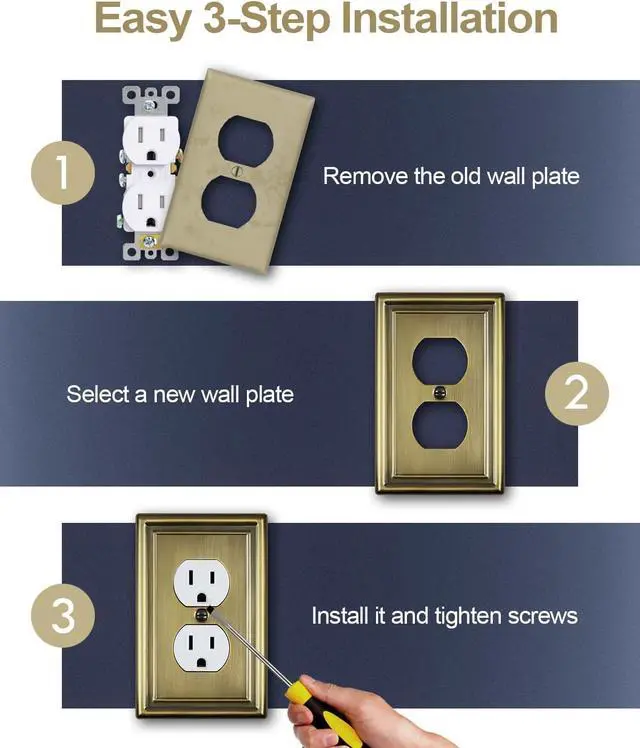 Easy 3-Step Installation

1

Remove the old wall plate

Select a new wall plate

2

3

Install it and tighten screws