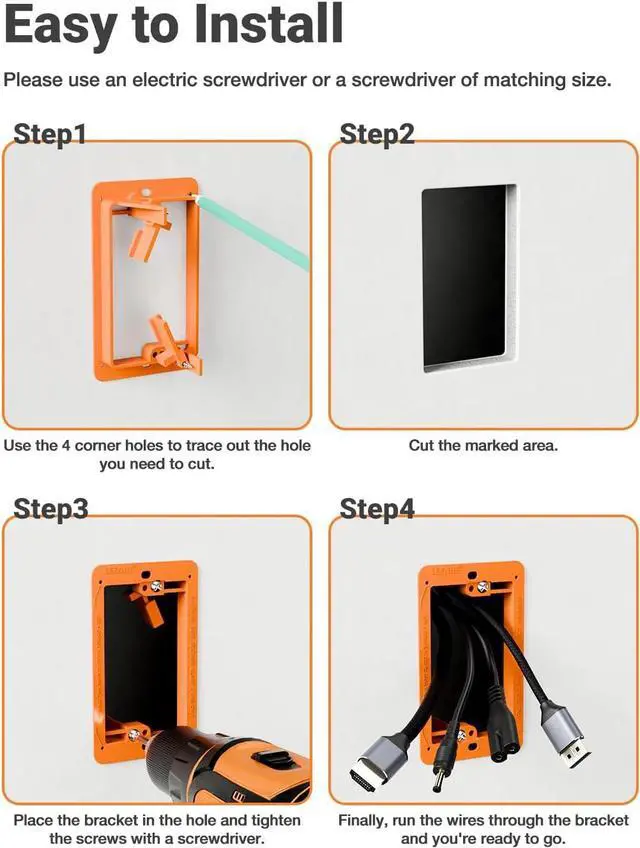 Easy to Install

Please use an electric screwdriver or a screwdriver of matching size.

Step1

Use the 4 corner holes to trace out the hole you need to cut.

Step2

Cut the marked area.

Step3

Place the bracket in the hole and tighten the screws with a screwdriver.

Step4

Finally, run the wires through the bracket and you're ready to go.