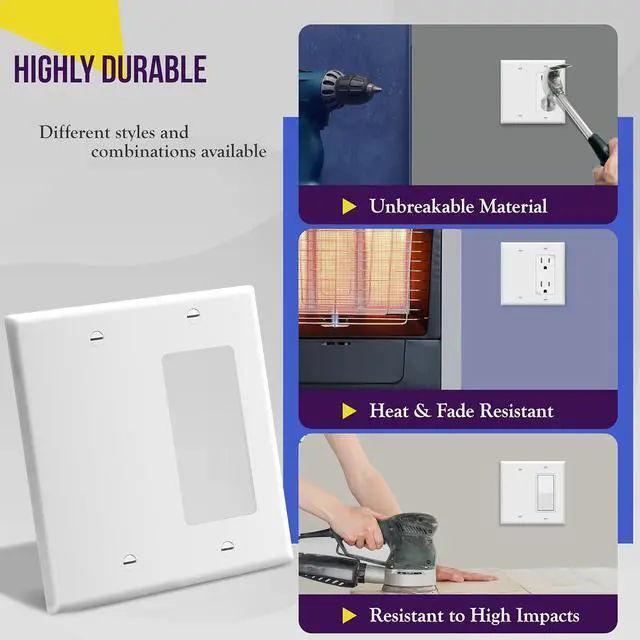 HIGHLY DURABLE

Different styles and combinations available

Unbreakable Material

Heat & Fade Resistant

Resistant to High Impacts