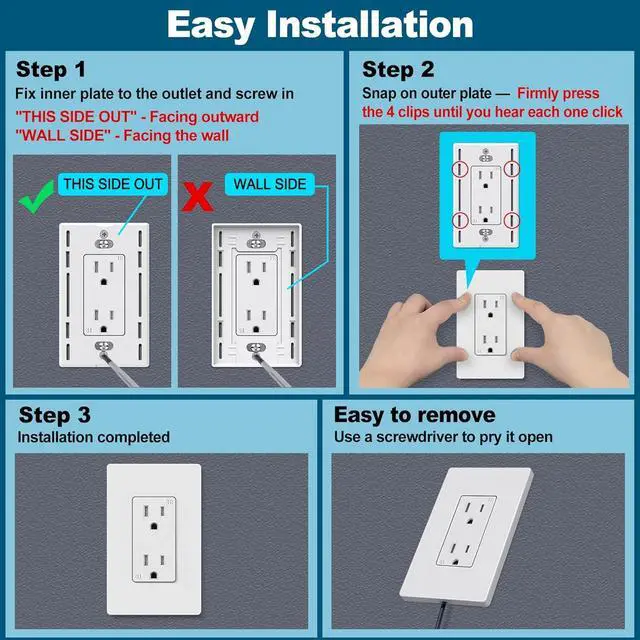 Easy Installation

Step 1
Fix inner plate to the outlet and screw in
"THIS SIDE OUT" - Facing outward
"WALL SIDE" - Facing the wall

THIS SIDE OUT

WALL SIDE

Step 2
Snap on outer plate — Firmly press the 4 clips until you hear each one click

Step 3
Installation completed

Easy to remove
Use a screwdriver to pry it open