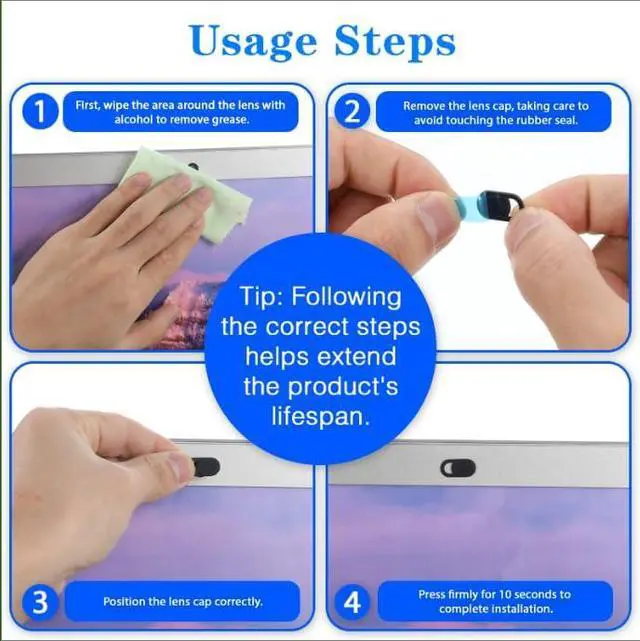 Usage Steps

1 First, wipe the area around the lens with alcohol to remove grease.

2 Remove the lens cap, taking care to avoid touching the rubber seal.

Tip: Following the correct steps helps extend the product's lifespan.

3 Position the lens cap correctly.

4 Press firmly for 10 seconds to complete installation.