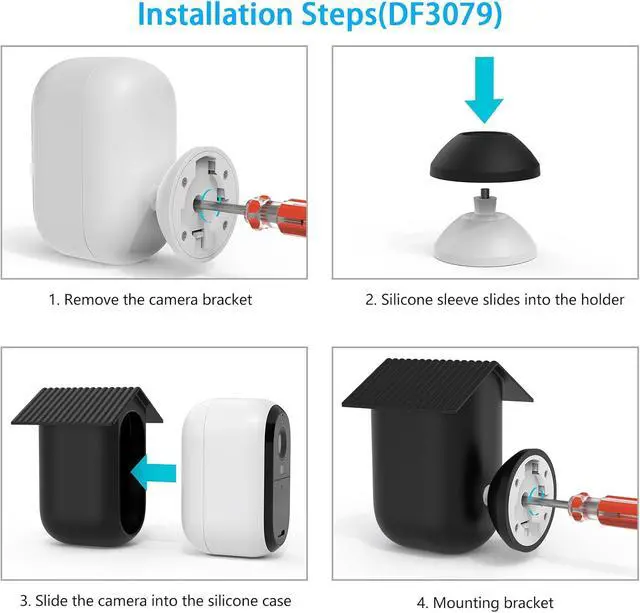 Installation Steps(DF3079)

1. Remove the camera bracket

2. Silicone sleeve slides into the holder

3. Slide the camera into the silicone case

4. Mounting bracket