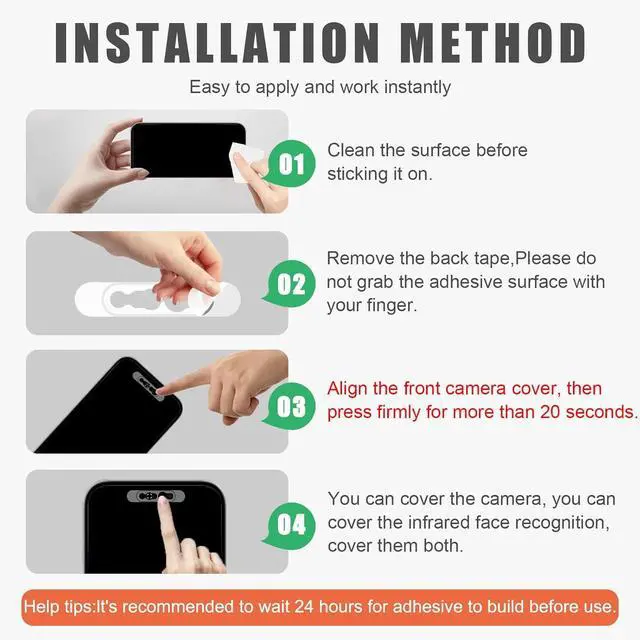 INSTALLATION METHOD

Easy to apply and work instantly

01

Clean the surface before sticking it on.

02

Remove the back tape,Please do not grab the adhesive surface with your finger.

03

Align the front camera cover, then press firmly for more than 20 seconds.

04

You can cover the camera, you can cover the infrared face recognition, cover them both.

Help tips:It's recommended to wait 24 hours for adhesive to build before use.