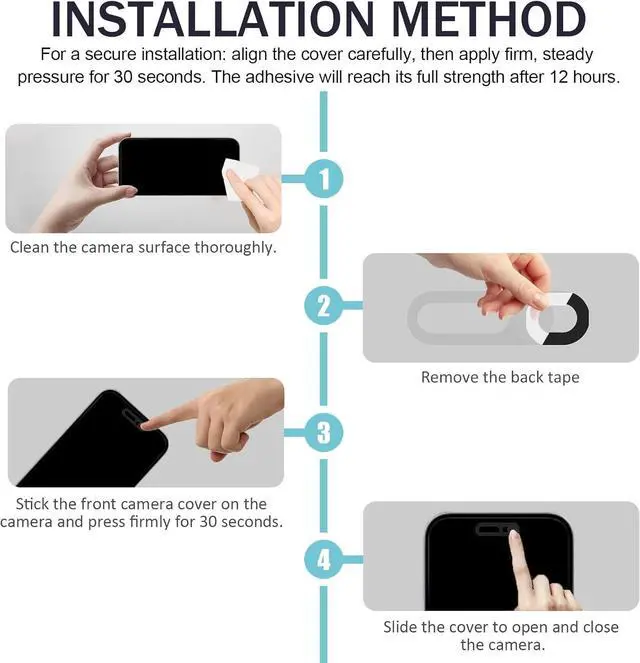 INSTALLATION METHOD

For a secure installation: align the cover carefully, then apply firm, steady pressure for 30 seconds. The adhesive will reach its full strength after 12 hours.

1

Clean the camera surface thoroughly.

2

Remove the back tape

3

Stick the front camera cover on the camera and press firmly for 30 seconds.

4

Slide the cover to open and close the camera.