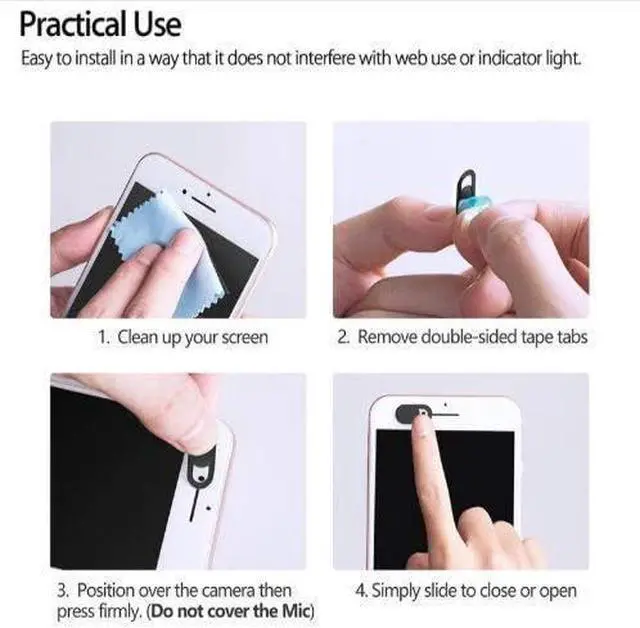 Practical Use

Easy to install in a way that it does not interfere with web use or indicator light.

1. Clean up your screen

2. Remove double-sided tape tabs

3. Position over the camera then press firmly. (Do not cover the Mic)

4. Simply slide to close or open