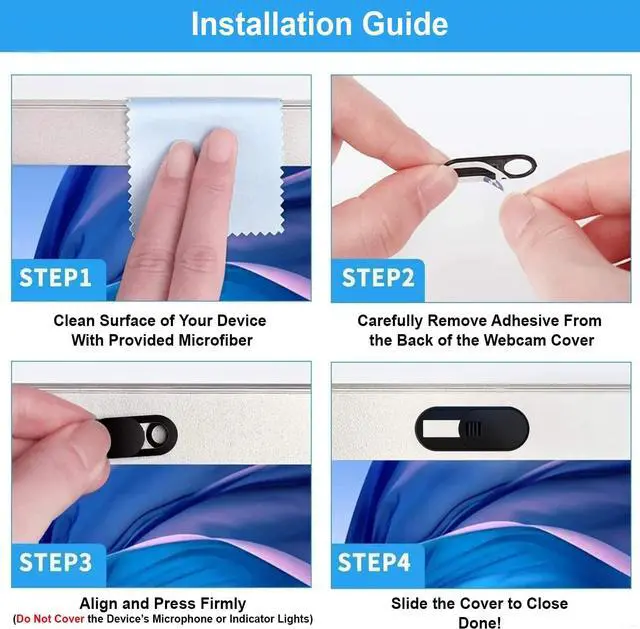 Installation Guide

STEP1

Clean Surface of Your Device With Provided Microfiber

STEP2

Carefully Remove Adhesive From the Back of the Webcam Cover

STEP3

Align and Press Firmly
(Do Not Cover the Device's Microphone or Indicator Lights)

STEP4

Slide the Cover to Close
Done!