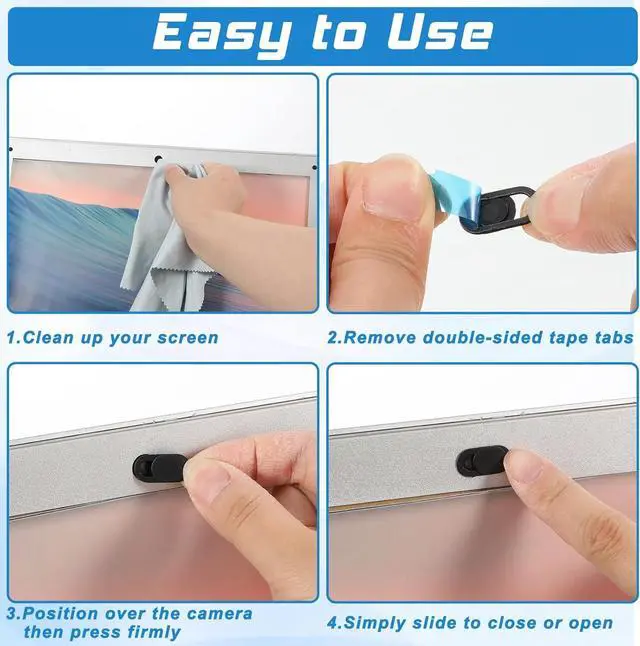 Easy to Use

1.Clean up your screen

2.Remove double-sided tape tabs

3.Position over the camera then press firmly

4.Simply slide to close or open