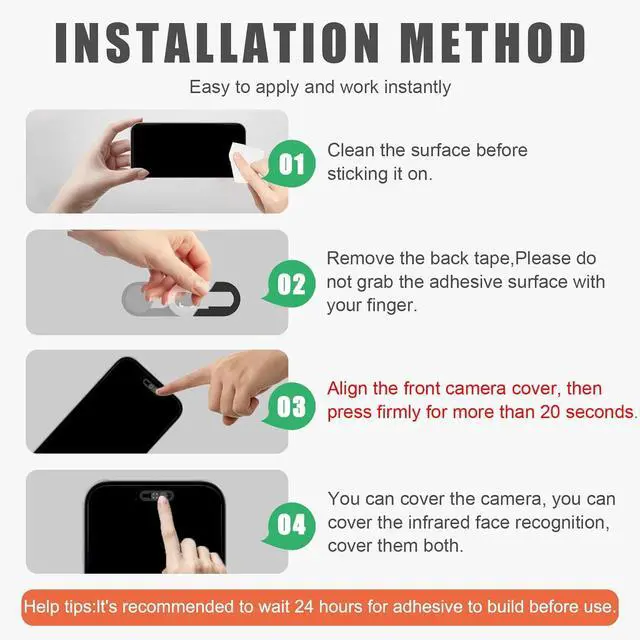 INSTALLATION METHOD

Easy to apply and work instantly

01

Clean the surface before sticking it on.

02

Remove the back tape,Please do not grab the adhesive surface with your finger.

03

Align the front camera cover, then press firmly for more than 20 seconds.

04

You can cover the camera, you can cover the infrared face recognition, cover them both.

Help tips:It's recommended to wait 24 hours for adhesive to build before use.