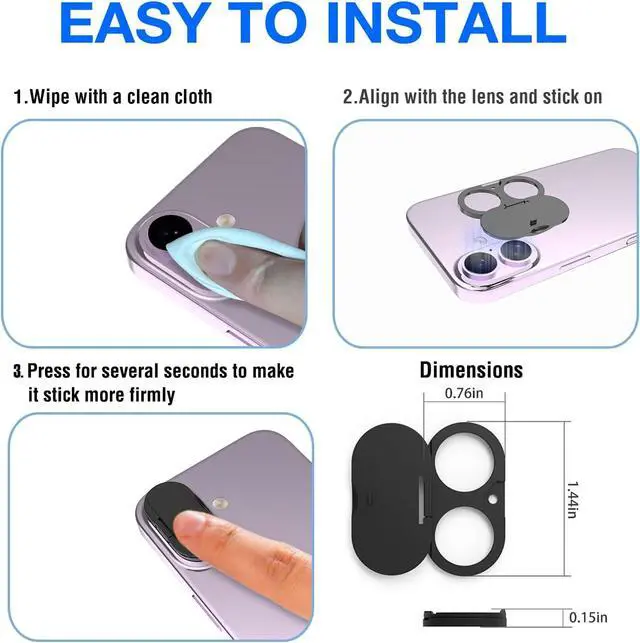 EASY TO INSTALL

1.Wipe with a clean cloth

2.Align with the lens and stick on

3. Press for several seconds to make it stick more firmly

Dimensions

0.76in

1.44in

0.15in