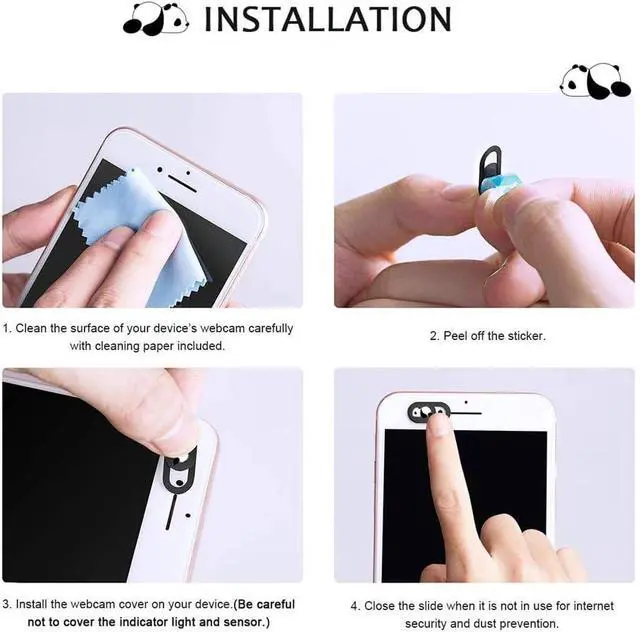 INSTALLATION

1. Clean the surface of your device's webcam carefully with cleaning paper included.

2. Peel off the sticker.

3. Install the webcam cover on your device.(Be careful not to cover the indicator light and sensor.)

4. Close the slide when it is not in use for internet security and dust prevention.