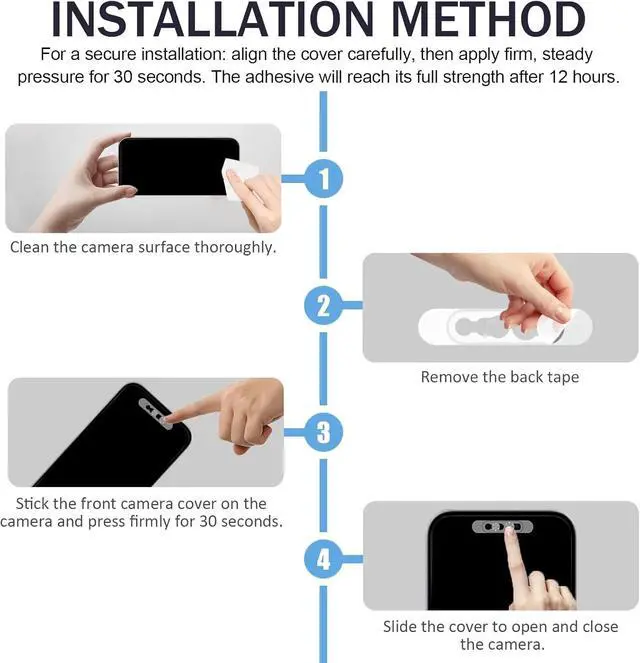 INSTALLATION METHOD

For a secure installation: align the cover carefully, then apply firm, steady pressure for 30 seconds. The adhesive will reach its full strength after 12 hours.

1

Clean the camera surface thoroughly.

2

Remove the back tape

3

Stick the front camera cover on the camera and press firmly for 30 seconds.

4

Slide the cover to open and close the camera.