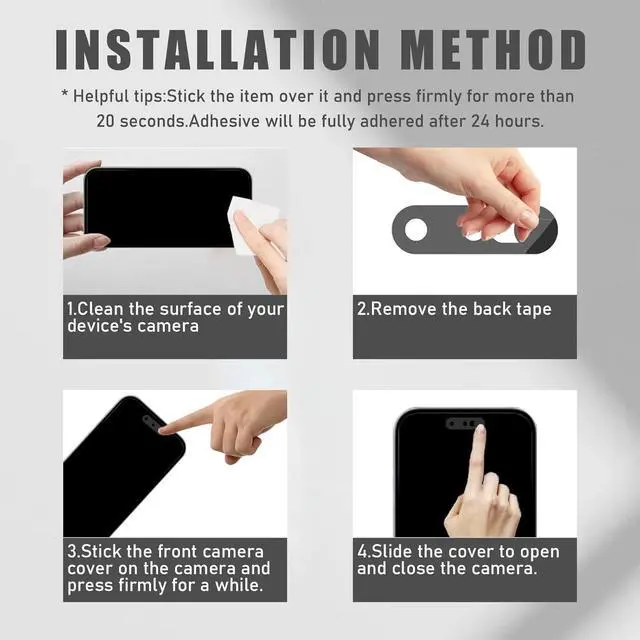 INSTALLATION METHOD

* Helpful tips:Stick the item over it and press firmly for more than 20 seconds.Adhesive will be fully adhered after 24 hours.

1.Clean the surface of your device's camera

2.Remove the back tape

3.Stick the front camera cover on the camera and press firmly for a while.

4.Slide the cover to open and close the camera.