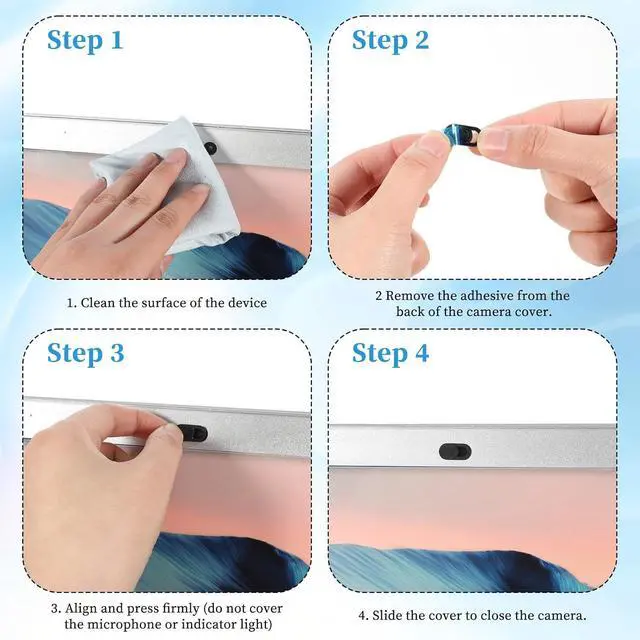 Step 1

1. Clean the surface of the device

Step 2

2 Remove the adhesive from the back of the camera cover.

Step 3

3. Align and press firmly (do not cover the microphone or indicator light)

Step 4

4. Slide the cover to close the camera.