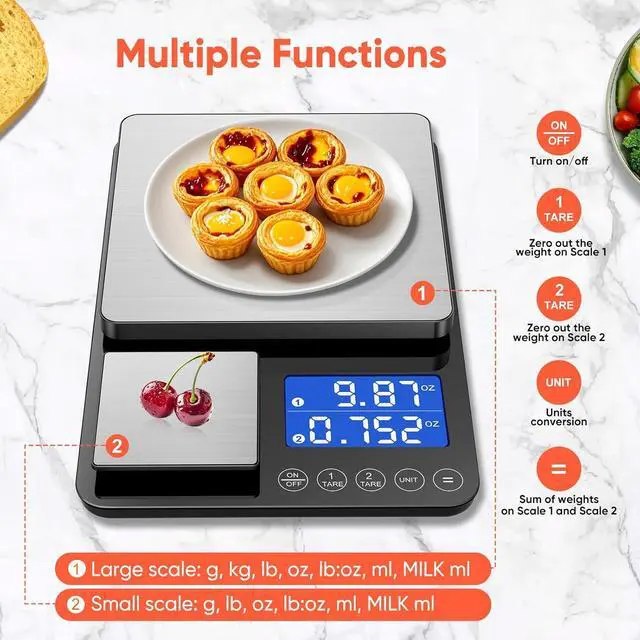 Multiple Functions

1

2

1 9.87 oz
2 0.752 oz

ON OFF
1 TARE
2 TARE
UNIT
=

ON OFF
Turn on/off

1 TARE
Zero out the weight on Scale 1

2 TARE
Zero out the weight on Scale 2

UNIT
Units conversion

=
Sum of weights on Scale 1 and Scale 2

1 Large scale: g, kg, lb, oz, lb:oz, ml, MILK ml

2 Small scale: g, lb, oz, lb:oz, ml, MILK ml