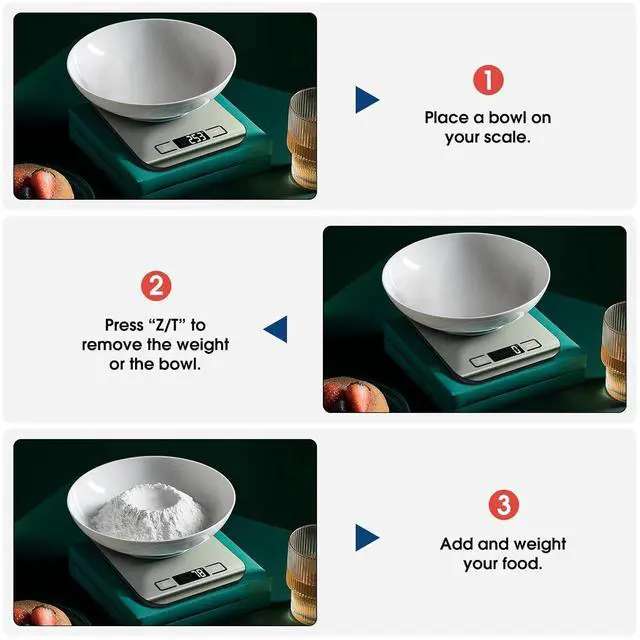 253

1

Place a bowl on your scale.

2

Press “Z/T” to remove the weight or the bowl.

0

78

3

Add and weight your food.