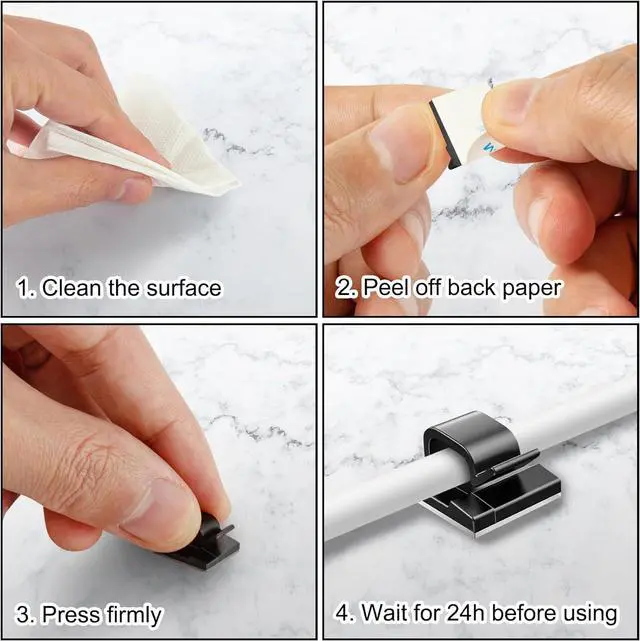 1. Clean the surface

2. Peel off back paper

3. Press firmly

4. Wait for 24h before using