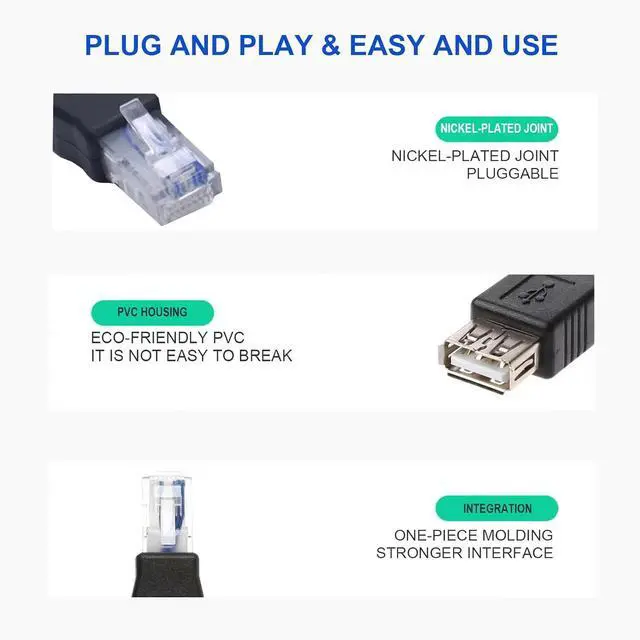 PLUG AND PLAY & EASY AND USE

NICKEL-PLATED JOINT

NICKEL-PLATED JOINT
PLUGGABLE

PVC HOUSING

ECO-FRIENDLY PVC
IT IS NOT EASY TO BREAK

INTEGRATION

ONE-PIECE MOLDING
STRONGER INTERFACE