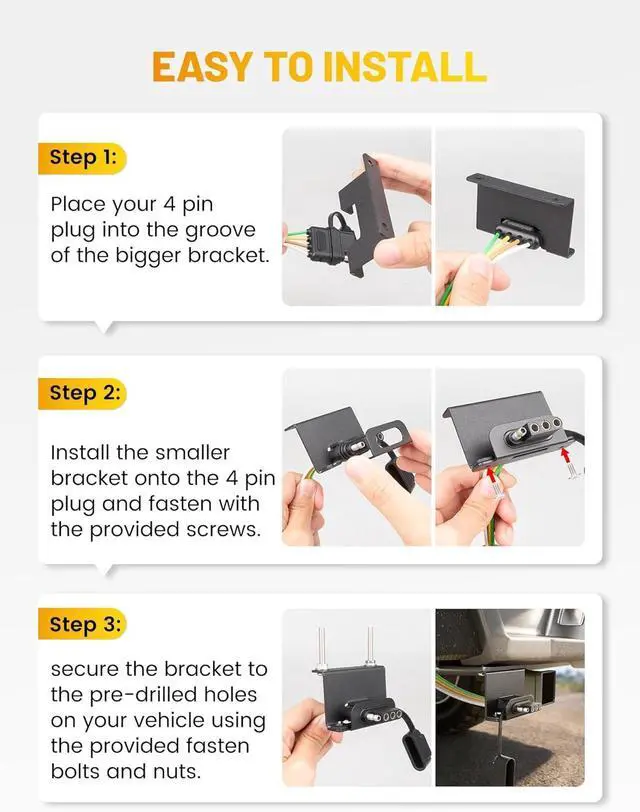 EASY TO INSTALL

Step 1:

Place your 4 pin plug into the groove of the bigger bracket.

Step 2:

Install the smaller bracket onto the 4 pin plug and fasten with the provided screws.

Step 3:

secure the bracket to the pre-drilled holes on your vehicle using the provided fasten bolts and nuts.