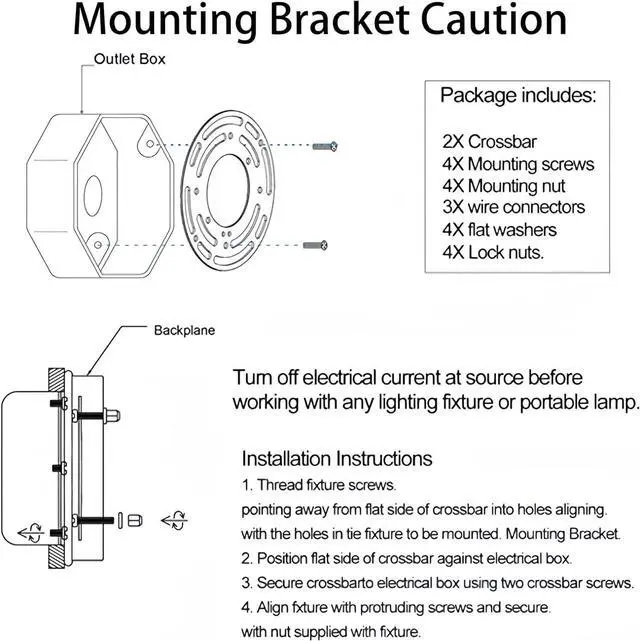 Mounting Bracket Caution

Outlet Box

Package includes:

2X Crossbar
4X Mounting screws
4X Mounting nut
3X wire connectors
4X flat washers
4X Lock nuts.

Backplane

Tum off electrical current at source before working with any lighting fixture or portable lamp.

Installation Instructions
1. Thread fixture screws.
pointing away from flat side of crossbar into holes aligning.
with the holes in tie fixture to be mounted. Mounting Bracket.
2. Position flat side of crossbar against electrical box.
3. Secure crossbarto electrical box using two crossbar screws.
4. Align fxture with protruding screws and secure.
with nut supplied with fixture.